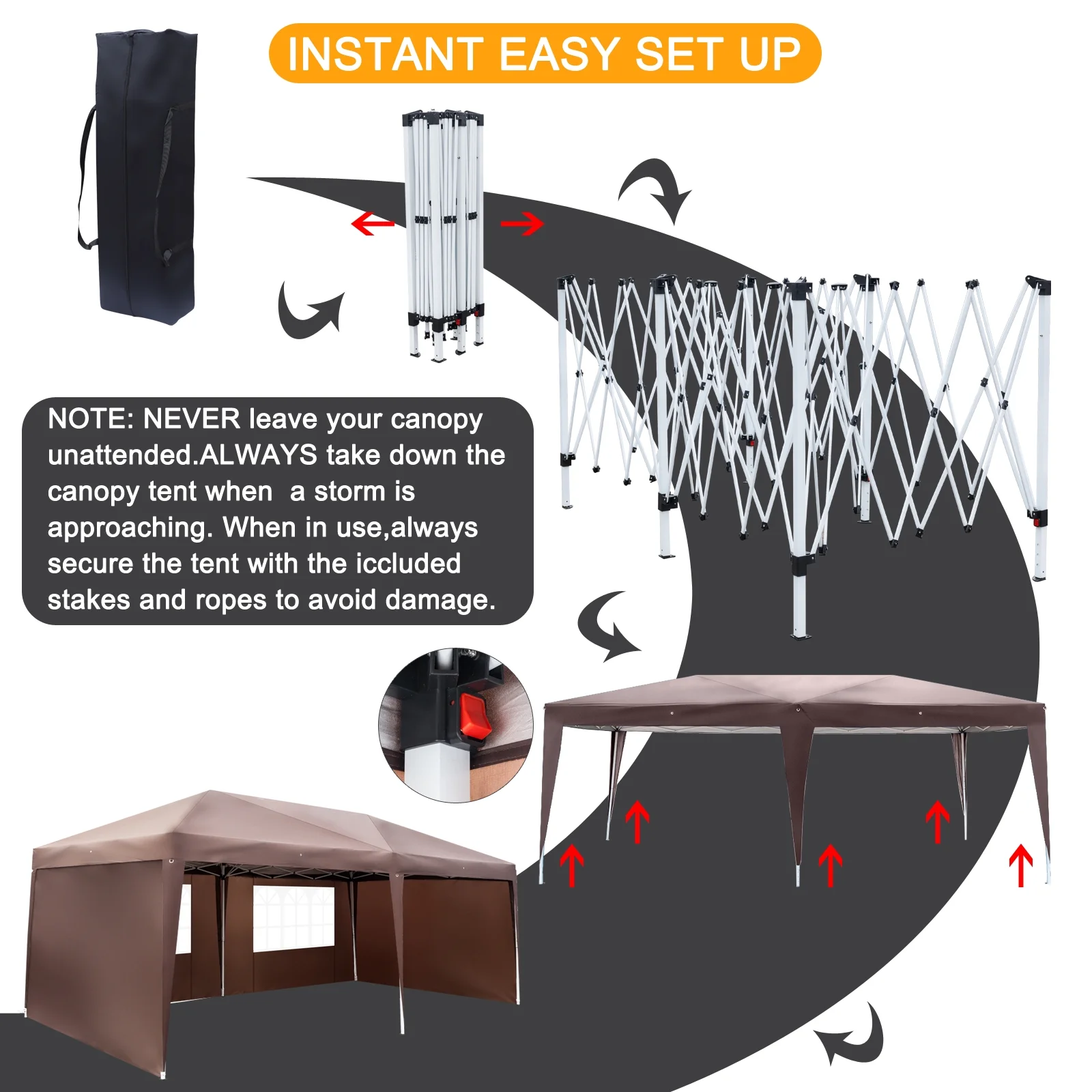 INSTANT EASY SET UP

NOTE: NEVER leave your canopy unattended.ALWAYS take down the canopy tent when a storm is approaching. When in use,always secure the tent with the iccluded stakes and ropes to avoid damage.